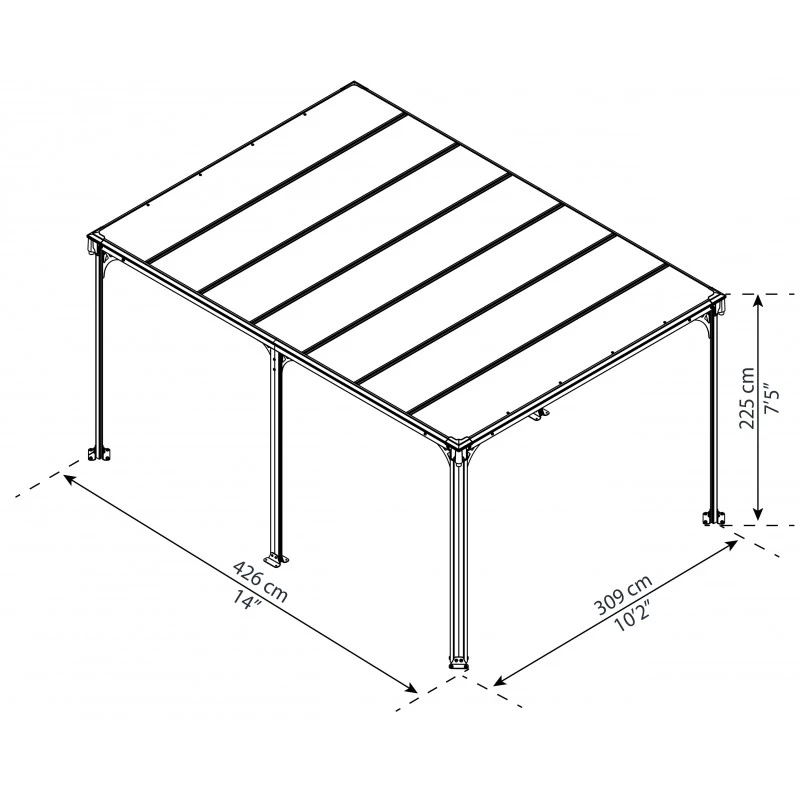 225 cm
7'5"

426 cm
14"

309 cm
10'2"